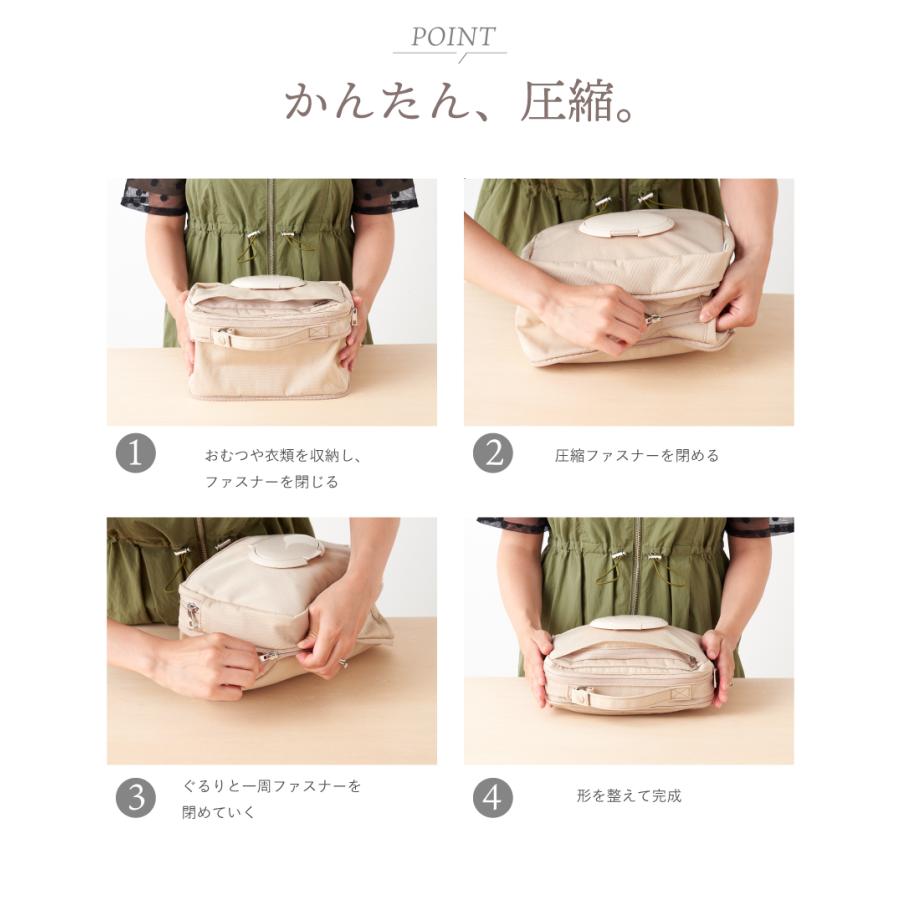 POINT

かんたん、圧縮。

1 おむつや衣類を収納し、ファスナーを閉じる

2 圧縮ファスナーを閉める

3 ぐるりと一周ファスナーを閉めていく

4 形を整えて完成